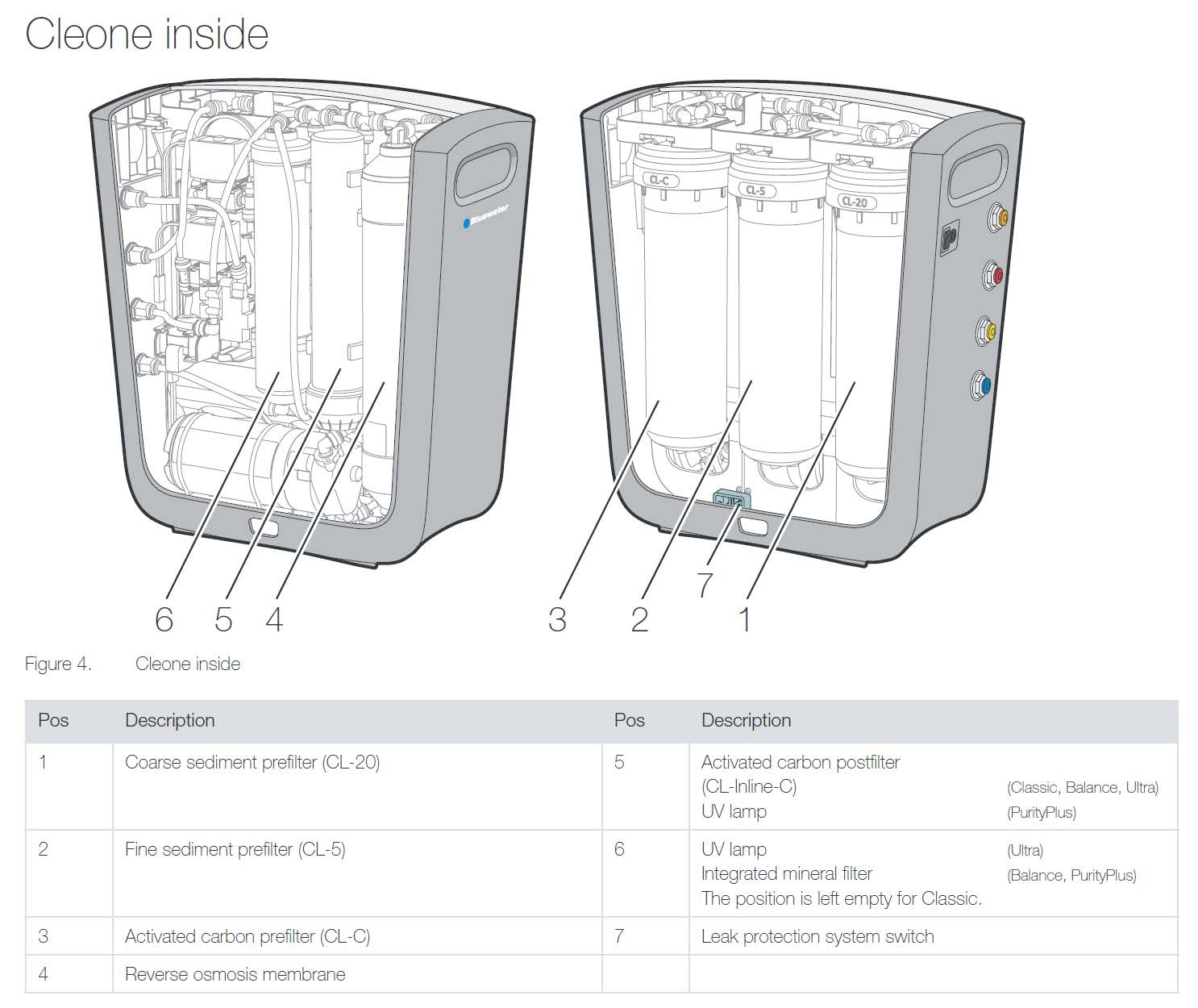 Cleone inside

Bluewater

CL-C

CL-5

CL-20

6 5 4

3 2 7 1

Figure 4. Cleone inside

| Pos | Description | Pos | Description |
|---|---|---|---|
| 1 | Coarse sediment prefilter (CL-20) | 5 | Activated carbon postfilter (CL-Inline-C) (Classic, Balance, Ultra) UV lamp (PurityPlus) |
| 2 | Fine sediment prefilter (CL-5) | 6 | UV lamp (Ultra) Integrated mineral filter (Balance, PurityPlus) The position is left empty for Classic. |
| 3 | Activated carbon prefilter (CL-C) | 7 | Leak protection system switch |
| 4 | Reverse osmosis membrane | | |